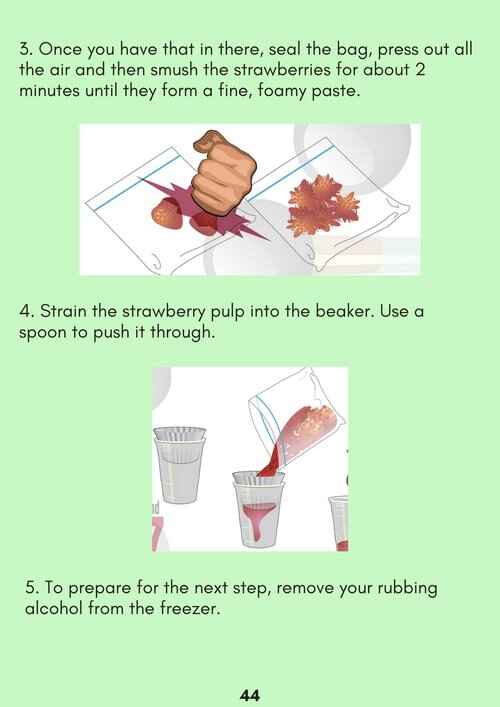 3. Once you have that in there, seal the bag, press out all the air and then smush the strawberries for about 2 minutes until they form a fine, foamy paste.

4. Strain the strawberry pulp into the beaker. Use a spoon to push it through.

5. To prepare for the next step, remove your rubbing alcohol from the freezer.

44